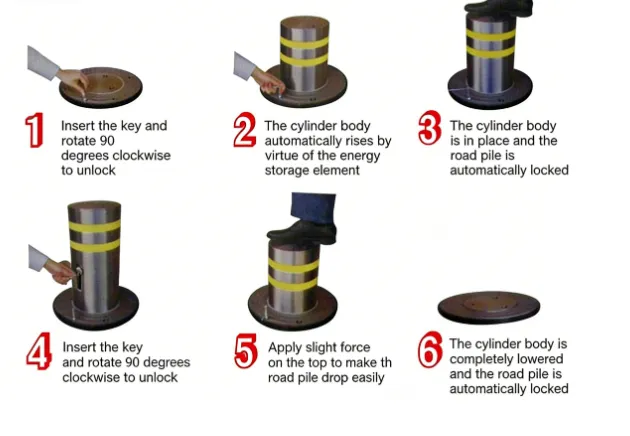 1 Insert the key and rotate 90 degrees clockwise to unlock

2 The cylinder body automatically rises by virtue of the energy storage element

3 The cylinder body is in place and the road pile is automatically locked

4 Insert the key and rotate 90 degrees clockwise to unlock

5 Apply slight force on the top to make th road pile drop easily

6 The cylinder body is completely lowered and the road pile is automatically locked